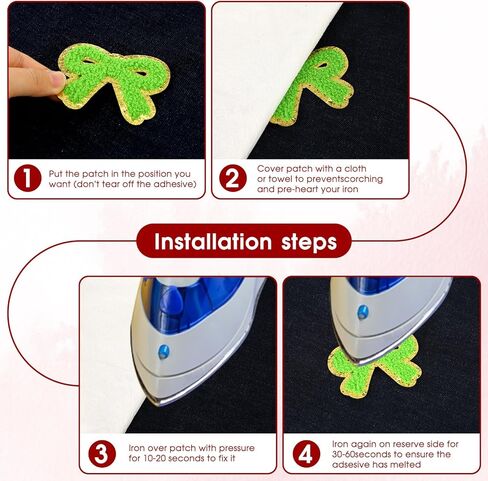 1 Put the patch in the position you want (don't tear off the adhesive)

2 Cover patch with a cloth or towel to preventscorching and pre-heart your iron

Installation steps

3 Iron over patch with pressure for 10-20 seconds to fix it

4 Iron again on reserve side for 30-60seconds to ensure the adsesive has melted