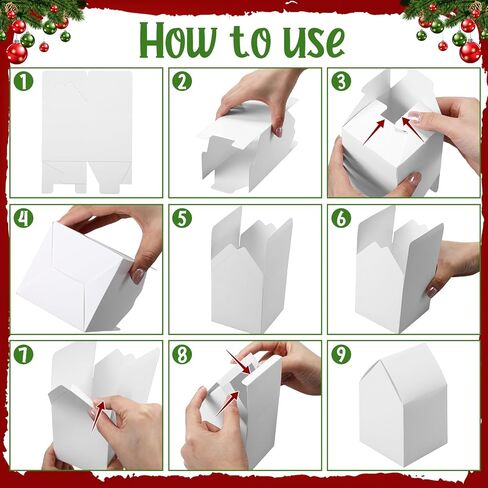 How to use

1

2

3

4

5

6

7

8

9