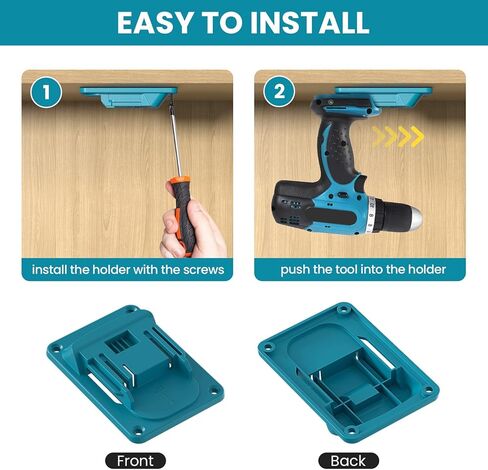 EASY TO INSTALL

1

install the holder with the screws

2

push the tool into the holder

Front

Back