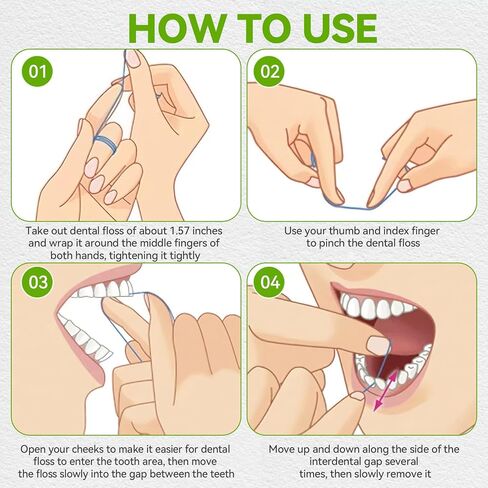 HOW TO USE

01

Take out dental floss of about 1.57 inches and wrap it around the middle fingers of both hands, tightening it tightly

02

Use your thumb and index finger to pinch the dental floss

03

Open your cheeks to make it easier for dental floss to enter the tooth area, then move the floss slowly into the gap between the teeth

04

Move up and down along the side of the interdental gap several times, then slowly remove it