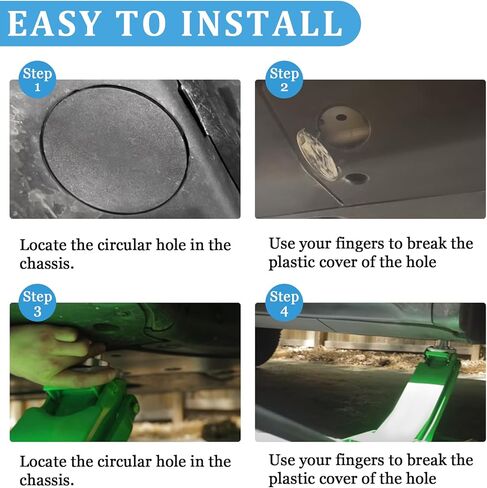 EASY TO INSTALL

Step 1

Locate the circular hole in the chassis.

Step 2

Use your fingers to break the plastic cover of the hole

Step 3

Locate the circular hole in the chassis.

Step 4

Use your fingers to break the plastic cover of the hole