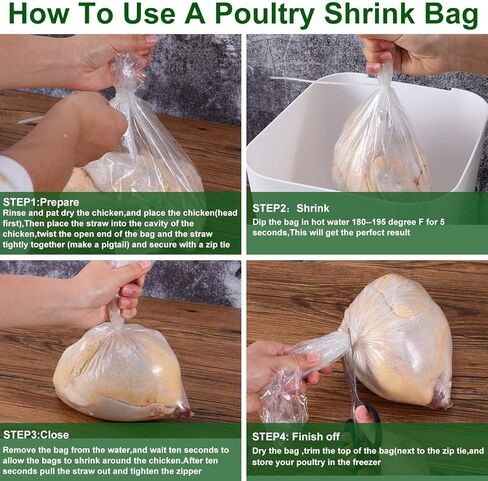 How To Use A Poultry Shrink Bag

STEP1:Prepare
Rinse and pat dry the chicken,and place the chicken(head first),Then place the straw into the cavity of the chicken,twist the open end of the bag and the straw tightly together (make a pigtail) and secure with a zip tie

STEP2: Shrink
Dip the bag in hot water 180--195 degree F for 5 seconds,This will get the perfect result

STEP3:Close
Remove the bag from the water,and wait ten seconds to allow the bags to shrink around the chicken.After ten seconds pull the straw out and tighten the zipper

STEP4: Finish off
Dry the bag ,trim the top of the bag(next to the zip tie,and store your poultry in the freezer