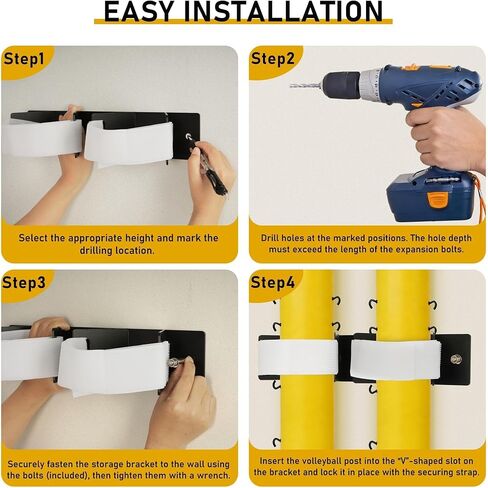 EASY INSTALLATION

Step1

Select the appropriate height and mark the drilling location.

Step2

Drill holes at the marked positions. The hole depth must exceed the length of the expansion bolts.

Step3

Securely fasten the storage bracket to the wall using the bolts (included), then tighten them with a wrench.

Step4

Insert the volleyball post into the "V"-shaped slot on the bracket and lock it in place with the securing strap.