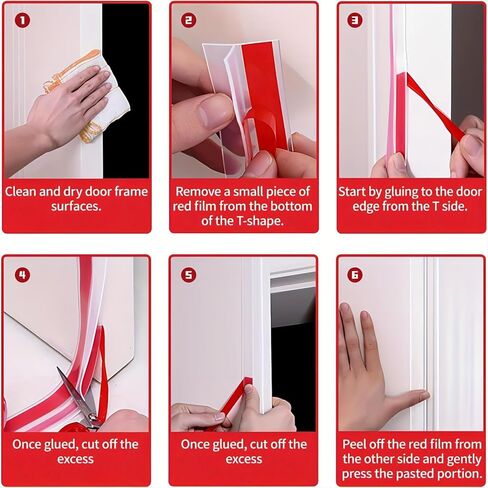 1
Clean and dry door frame surfaces.

2
Remove a small piece of red film from the bottom of the T-shape.

3
Start by gluing to the door edge from the T side.

4
Once glued, cut off the excess

5
Once glued, cut off the excess

6
Peel off the red film from the other side and gently press the pasted portion.