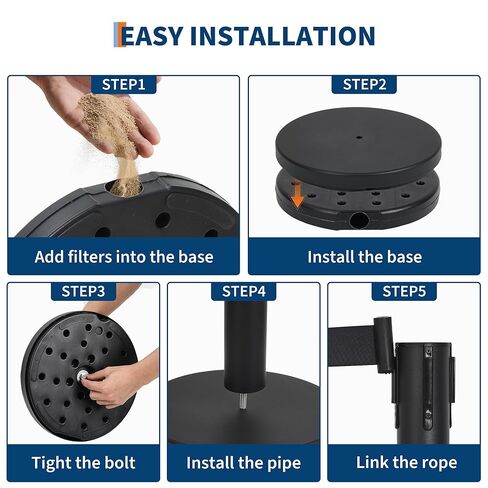 EASY INSTALLATION

STEP1

Add filters into the base

STEP2

Install the base

STEP3

Tight the bolt

STEP4

Install the pipe

STEP5

Link the rope