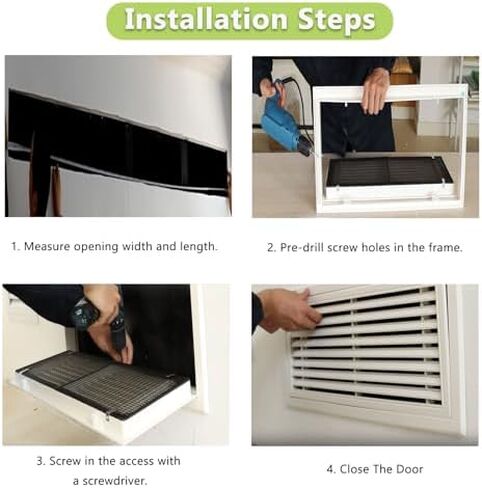 Installation Steps

1. Measure opening width and length.

2. Pre-drill screw holes in the frame.

3. Screw in the access with a screwdriver.

4. Close The Door