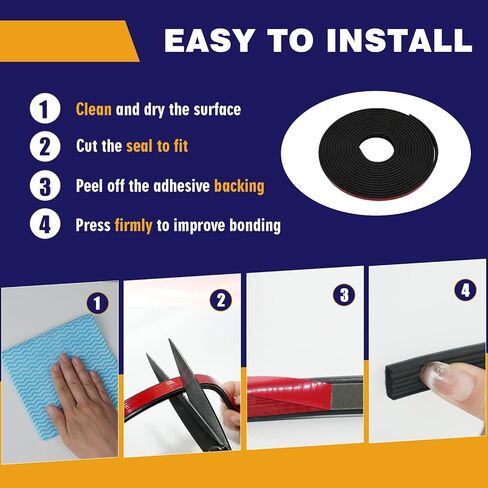 EASY TO INSTALL

1 Clean and dry the surface

2 Cut the seal to fit

3 Peel off the adhesive backing

4 Press firmly to improve bonding

1

2

3

4