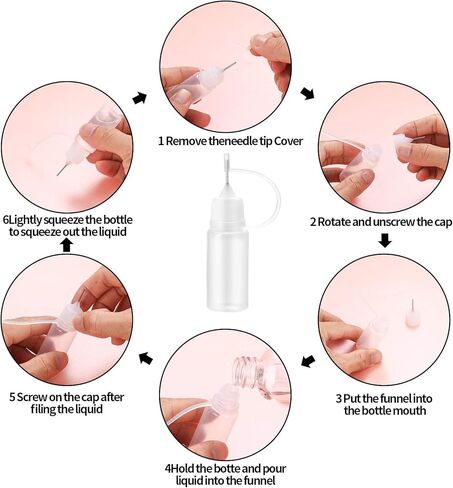 1 Remove theneedle tip Cover

2 Rotate and unscrew the cap

3 Put the funnel into the bottle mouth

4Hold the botte and pour liquid into the funnel

5 Screw on the cap after filing the liquid

6Lightly squeeze the bottle to squeeze out the liquid