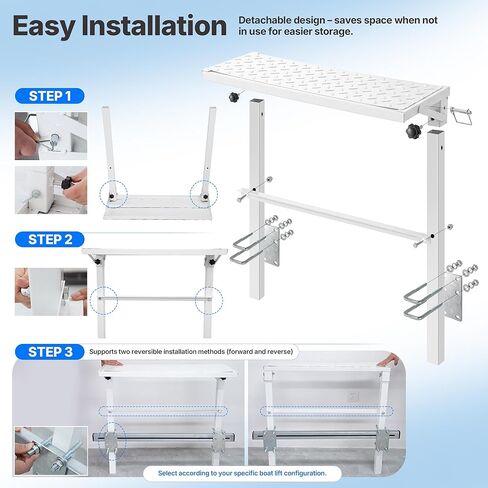 Easy Installation

Detachable design – saves space when not in use for easier storage.

STEP 1

STEP 2

STEP 3

Supports two reversible installation methods (forward and reverse)

Select according to your specific boat lift configuration.