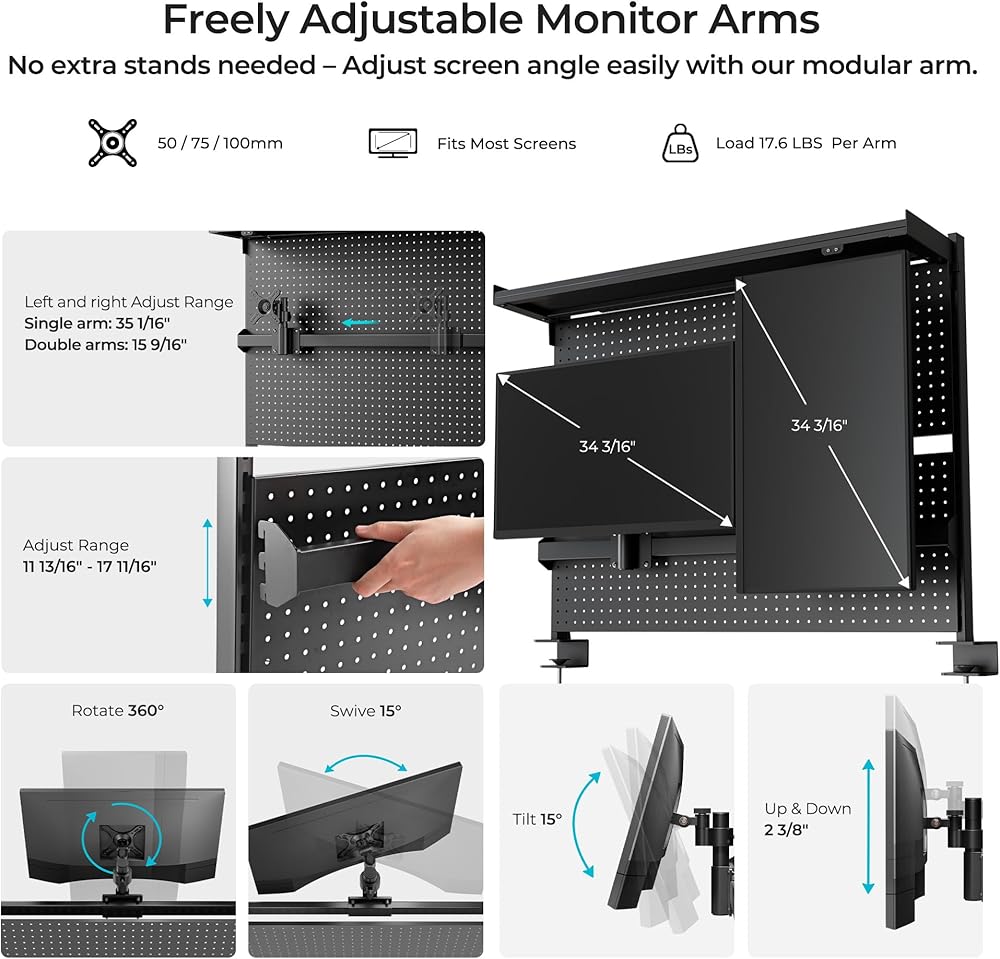 Freely Adjustable Monitor Arms
No extra stands needed – Adjust screen angle easily with our modular arm.

50 / 75 / 100mm

Fits Most Screens

LBs

Load 17.6 LBS Per Arm

Left and right Adjust Range
Single arm: 35 1/16"
Double arms: 15 9/16"

34 3/16"

34 3/16"

Adjust Range
11 13/16" - 17 11/16"

Rotate 360°

Swive 15°

Tilt 15°

Up & Down
2 3/8"