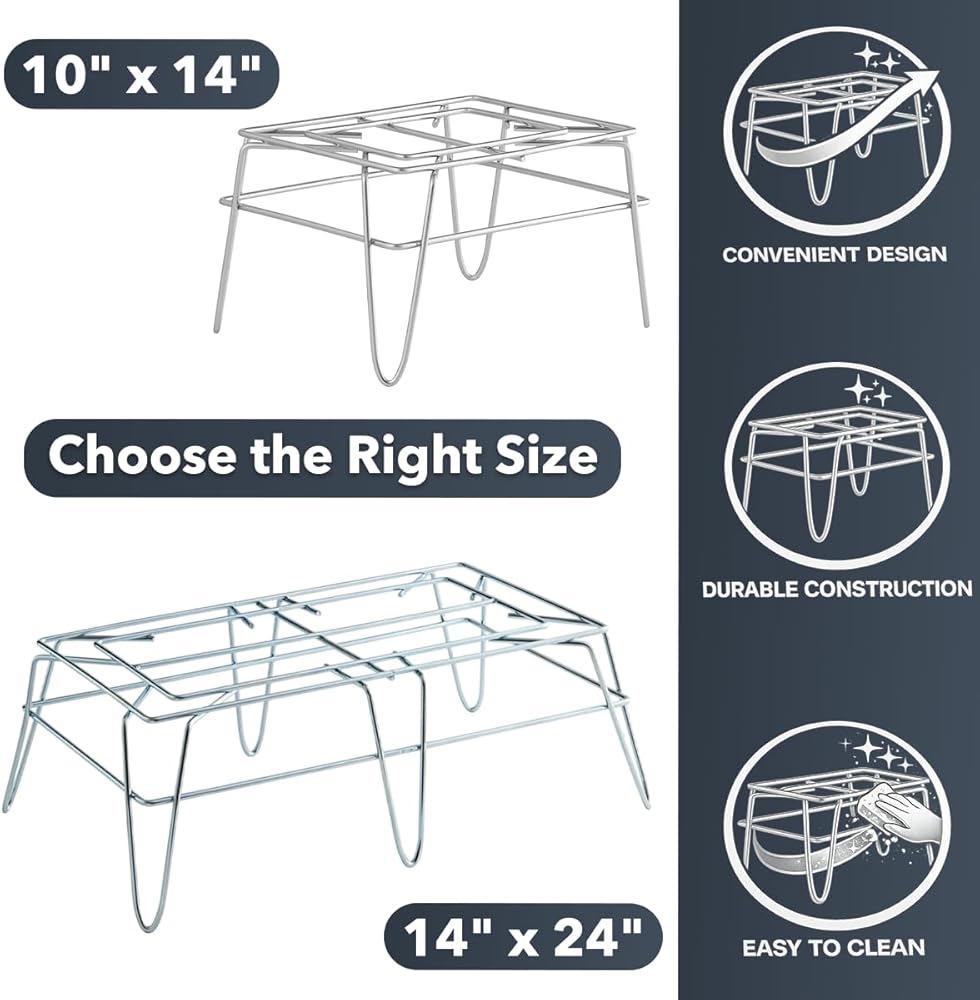 10" x 14"

Choose the Right Size

14" x 24"

CONVENIENT DESIGN

DURABLE CONSTRUCTION

EASY TO CLEAN