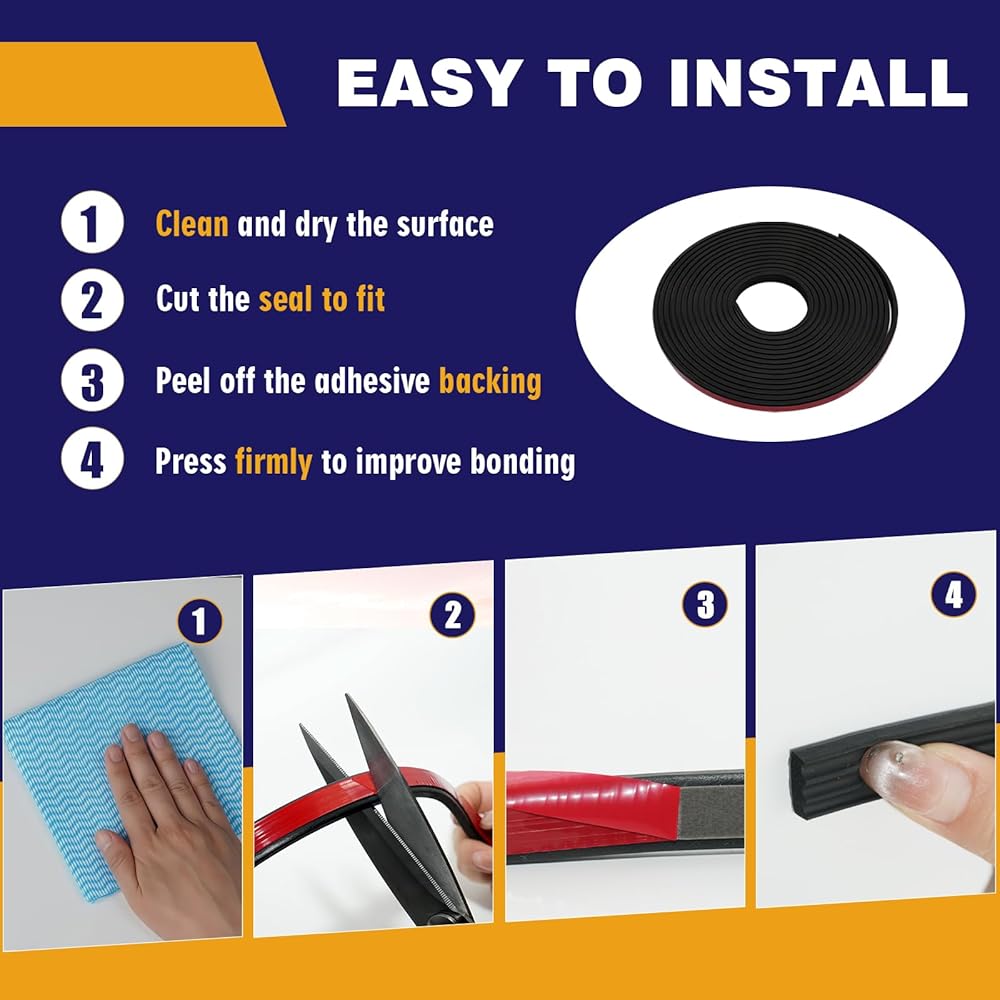 EASY TO INSTALL

1 Clean and dry the surface

2 Cut the seal to fit

3 Peel off the adhesive backing

4 Press firmly to improve bonding

1

2

3

4