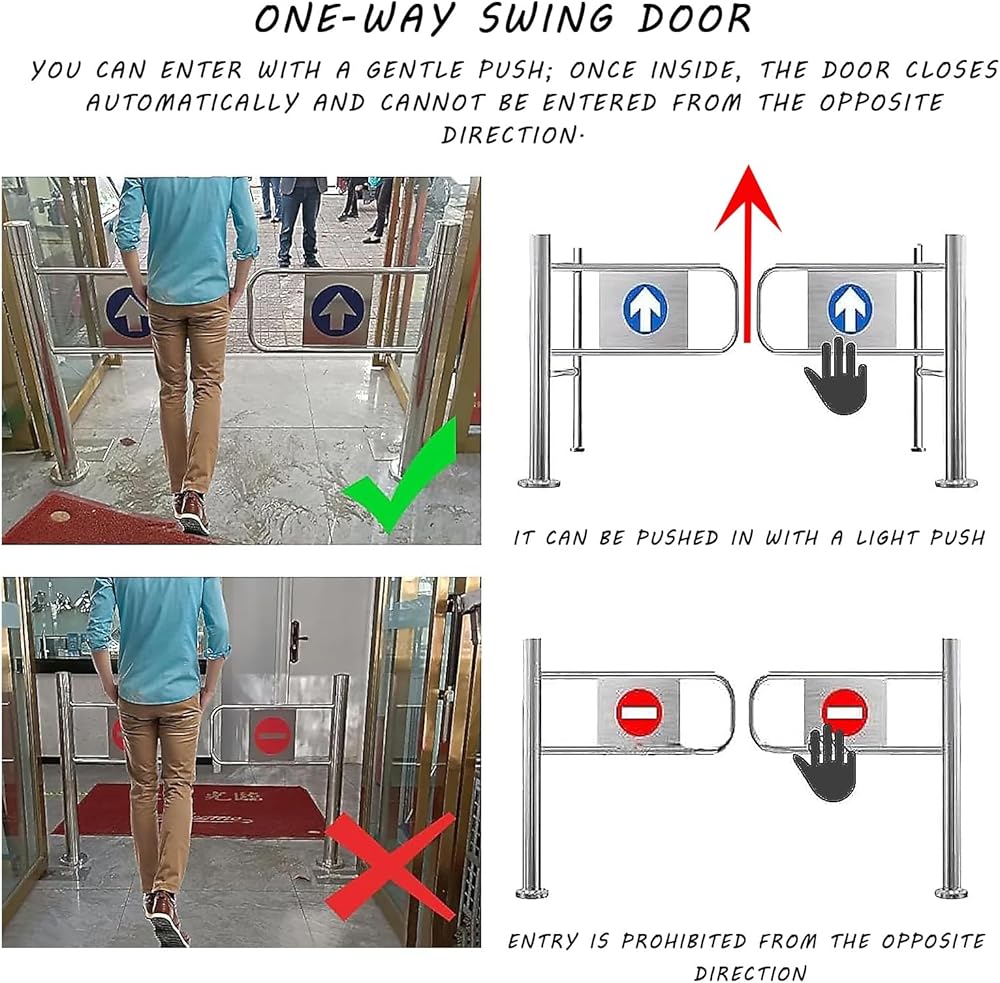 ONE-WAY SWING DOOR

YOU CAN ENTER WITH A GENTLE PUSH; ONCE INSIDE, THE DOOR CLOSES AUTOMATICALLY AND CANNOT BE ENTERED FROM THE OPPOSITE DIRECTION.

IT CAN BE PUSHED IN WITH A LIGHT PUSH

ENTRY IS PROHIBITED FROM THE OPPOSITE DIRECTION