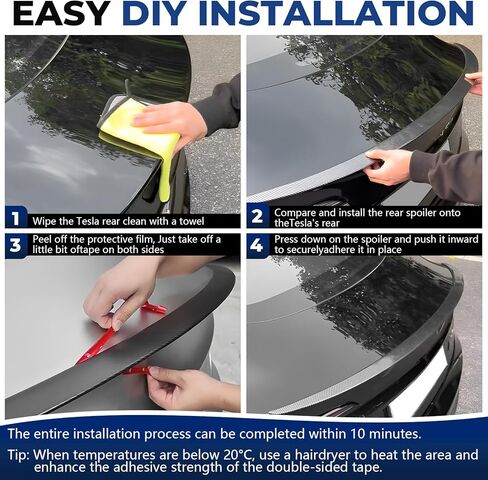 EASY DIY INSTALLATION

1 Wipe the Tesla rear clean with a towel

2 Compare and install the rear spoiler onto theTesla's rear

3 Peel off the protective film, Just take off a little bit oftape on both sides

4 Press down on the spoiler and push it inward to securelyadhere it in place

The entire installation process can be completed within 10 minutes.

Tip: When temperatures are below 20°C, use a hairdryer to heat the area and enhance the adhesive strength of the double-sided tape.