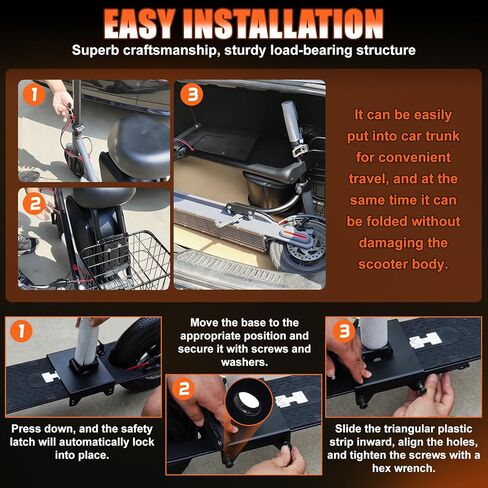 EASY INSTALLATION

Superb craftsmanship, sturdy load-bearing structure

1

2

3

It can be easily put into car trunk for convenient travel, and at the same time it can be folded without damaging the scooter body.

1

Press down, and the safety latch will automatically lock into place.

Move the base to the appropriate position and secure it with screws and washers.

2

3

Slide the triangular plastic strip inward, align the holes, and tighten the screws with a hex wrench.