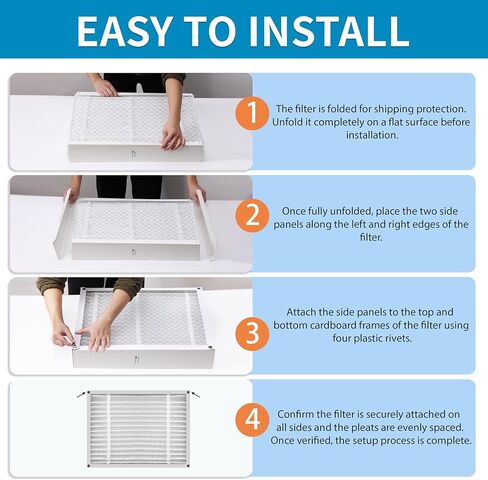 EASY TO INSTALL

1

The filter is folded for shipping protection. Unfold it completely on a flat surface before installation.

2

Once fully unfolded, place the two side panels along the left and right edges of the filter.

3

Attach the side panels to the top and bottom cardboard frames of the filter using four plastic rivets.

4

Confirm the filter is securely attached on all sides and the pleats are evenly spaced. Once verified, the setup process is complete.