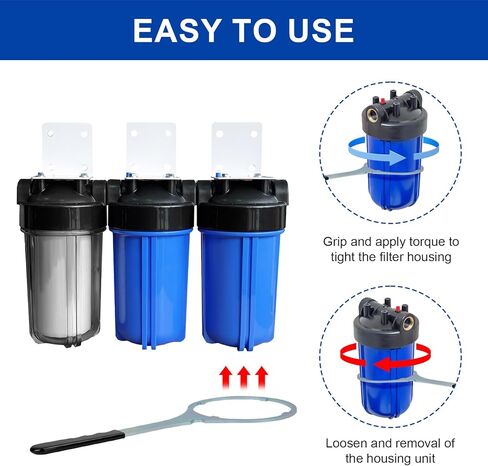 EASY TO USE

Grip and apply torque to tight the filter housing

Loosen and removal of the housing unit