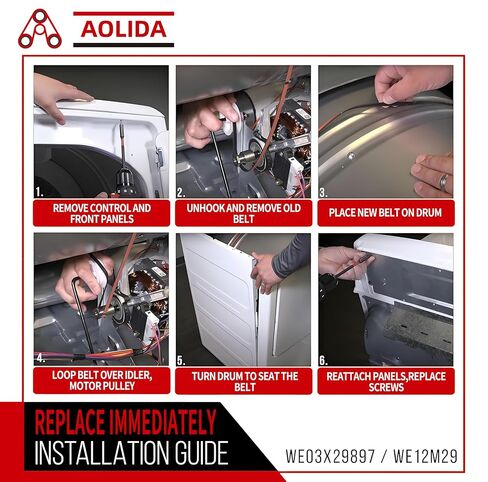 AOLIDA

1.
REMOVE CONTROL AND FRONT PANELS

2.
UNHOOK AND REMOVE OLD BELT

3.
PLACE NEW BELT ON DRUM

4.
LOOP BELT OVER IDLER, MOTOR PULLEY

5.
TURN DRUM TO SEAT THE BELT

6.
REATTACH PANELS,REPLACE SCREWS

REPLACE IMMEDIATELY
INSTALLATION GUIDE

WE03X29897 / WE12M29