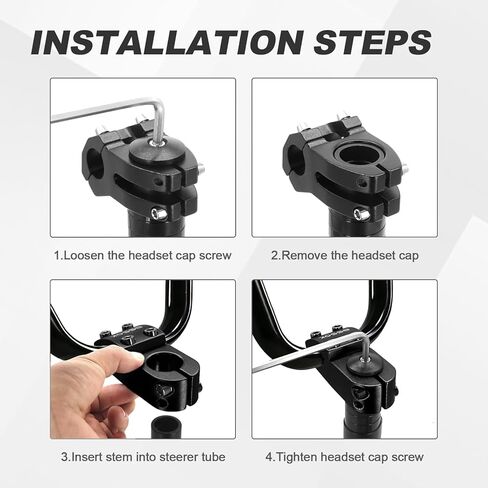 INSTALLATION STEPS

1.Loosen the headset cap screw

2.Remove the headset cap

3.Insert stem into steerer tube

4.Tighten headset cap screw