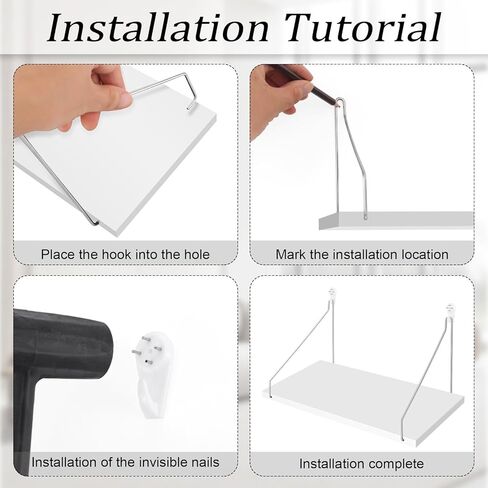 Installation Tutorial

Place the hook into the hole

Mark the installation location

Installation of the invisible nails

Installation complete