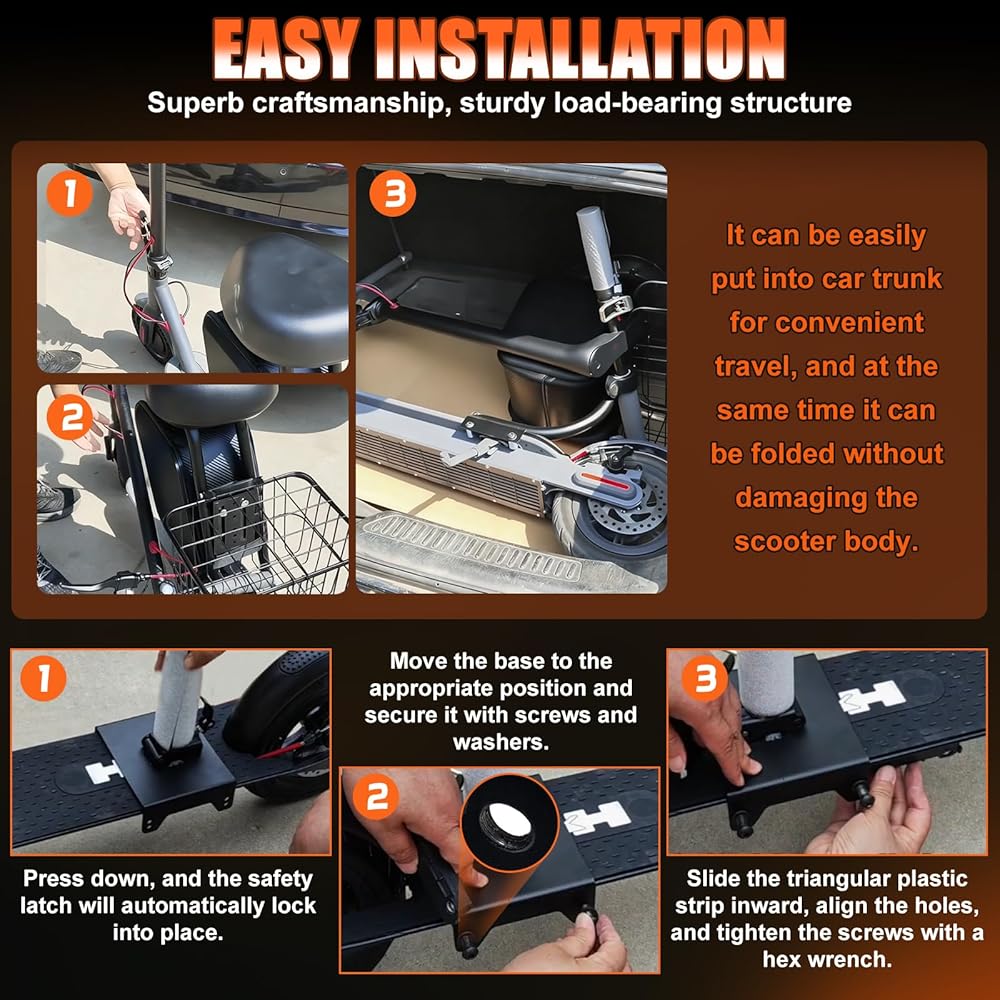 EASY INSTALLATION

Superb craftsmanship, sturdy load-bearing structure

1

2

3

It can be easily put into car trunk for convenient travel, and at the same time it can be folded without damaging the scooter body.

1

Press down, and the safety latch will automatically lock into place.

Move the base to the appropriate position and secure it with screws and washers.

2

3

Slide the triangular plastic strip inward, align the holes, and tighten the screws with a hex wrench.