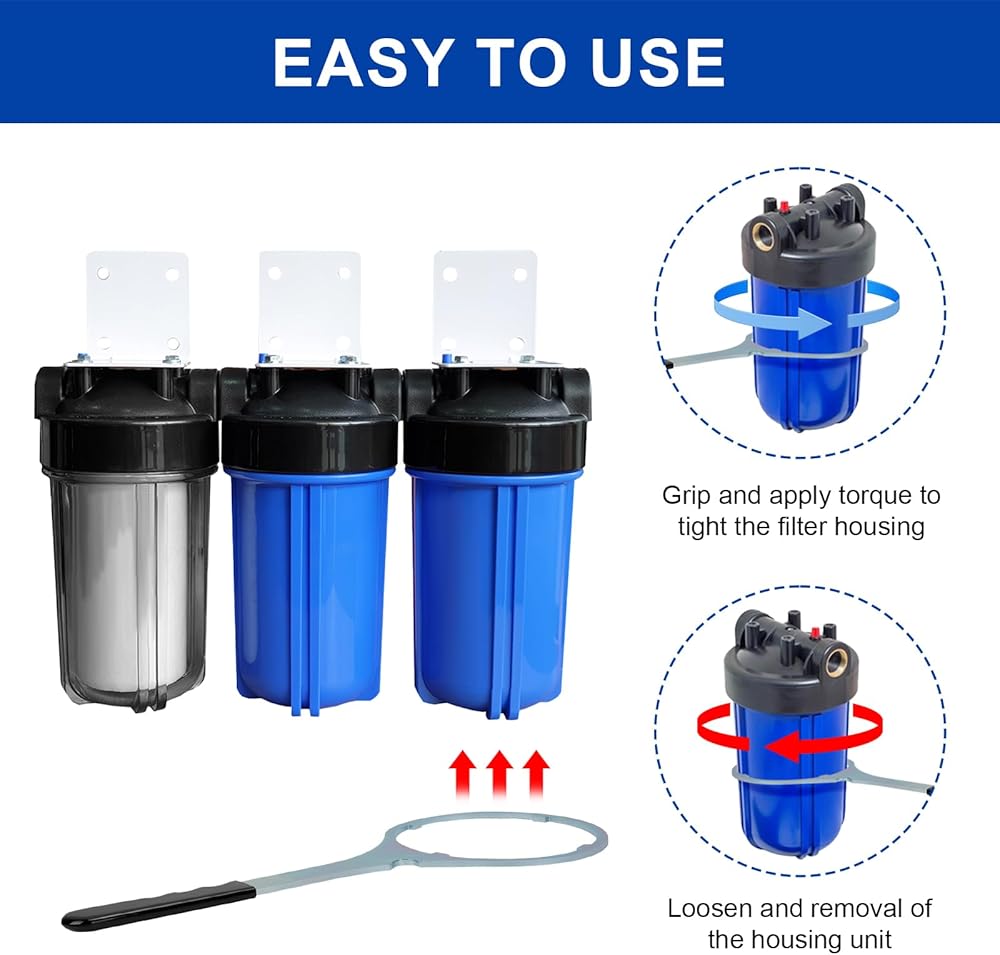 EASY TO USE

Grip and apply torque to tight the filter housing

Loosen and removal of the housing unit