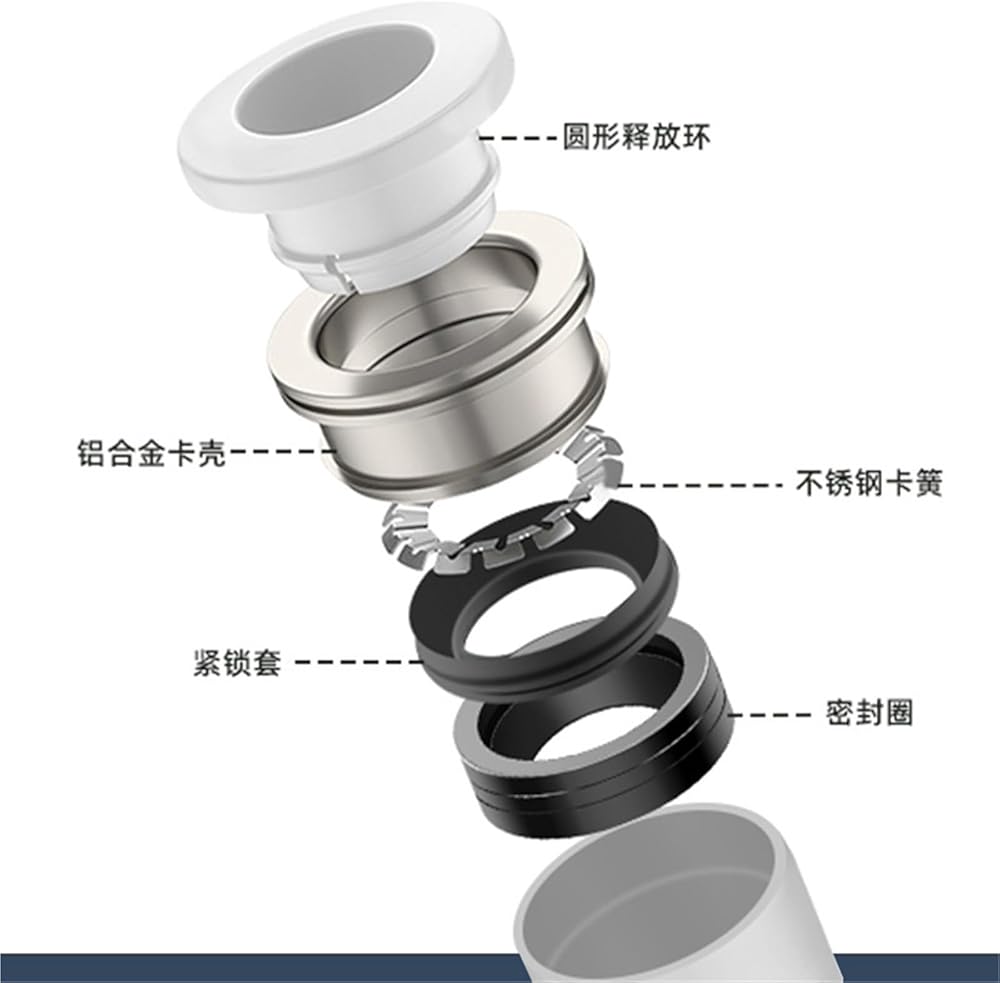 圆形释放环

铝合金卡壳

不锈钢卡簧

紧锁套

密封圈