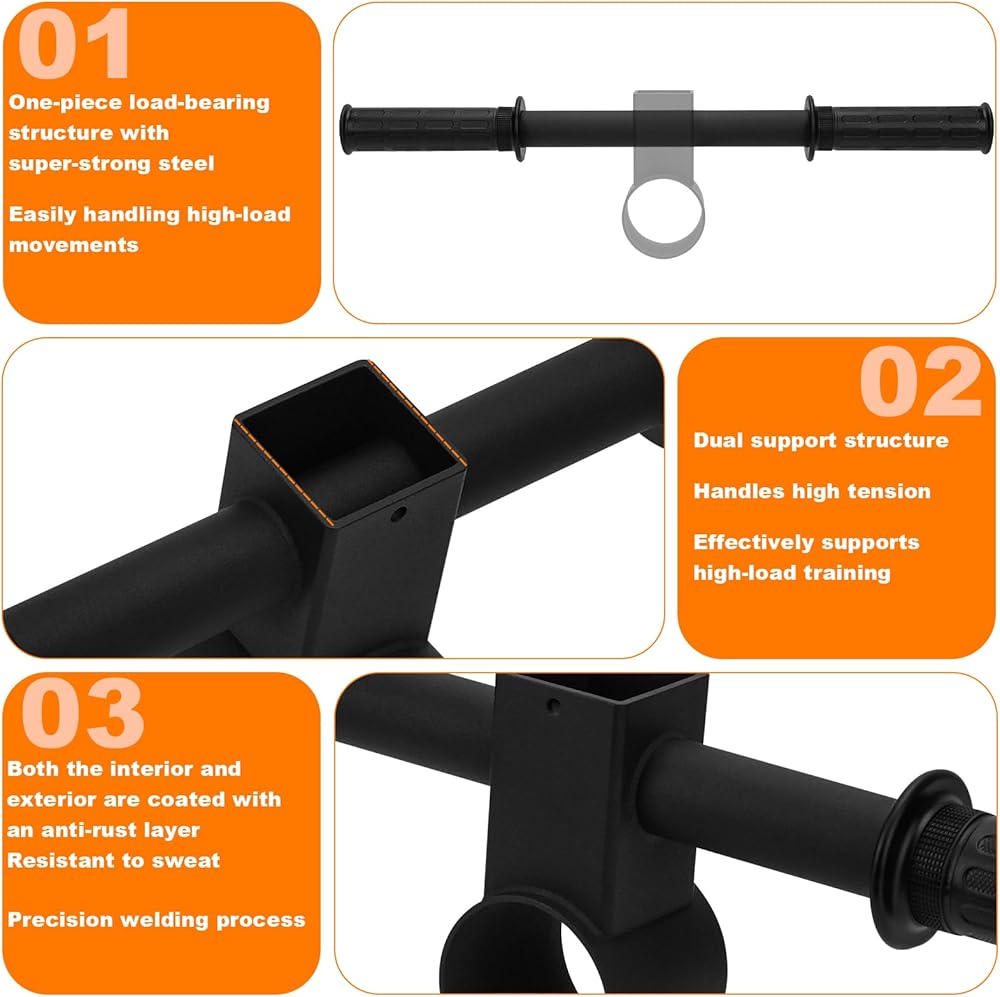 01

One-piece load-bearing structure with super-strong steel

Easily handling high-load movements

02

Dual support structure

Handles high tension

Effectively supports high-load training

03

Both the interior and exterior are coated with an anti-rust layer
Resistant to sweat

Precision welding process