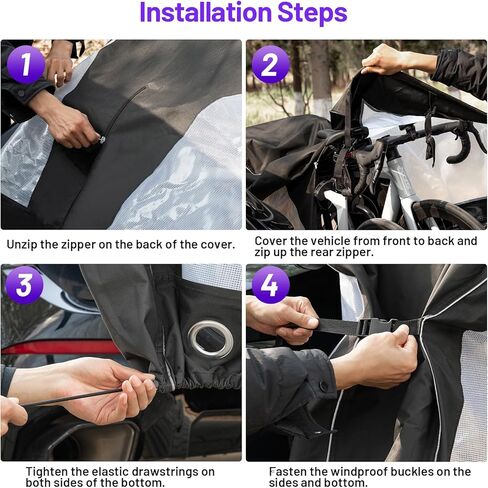 Installation Steps

1

Unzip the zipper on the back of the cover.

2

Cover the vehicle from front to back and zip up the rear zipper.

3

Tighten the elastic drawstrings on both sides of the bottom.

4

Fasten the windproof buckles on the sides and bottom.