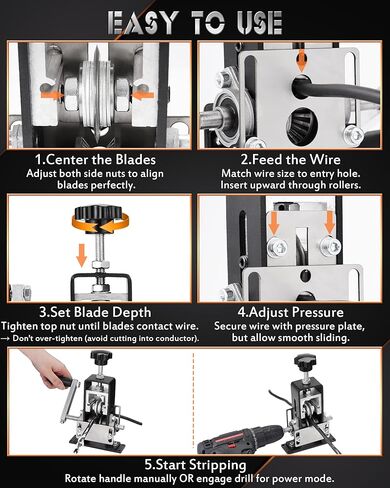 EASY TO USE

1.Center the Blades
Adjust both side nuts to align blades perfectly.

2.Feed the Wire
Match wire size to entry hole. Insert upward through rollers.

3.Set Blade Depth
Tighten top nut until blades contact wire.
→ Don't over-tighten (avoid cutting into conductor).

4.Adjust Pressure
Secure wire with pressure plate, but allow smooth sliding.

5.Start Stripping
Rotate handle manually OR engage drill for power mode.