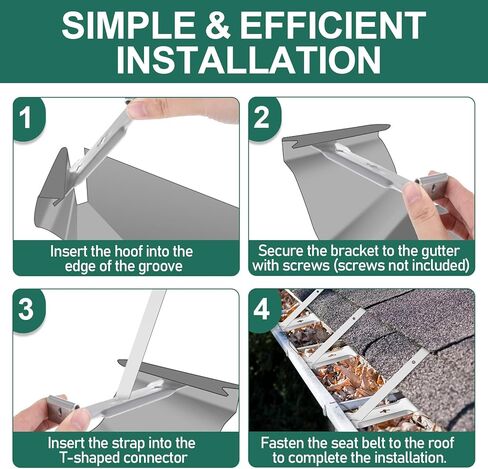 SIMPLE & EFFICIENT INSTALLATION

1

Insert the hoof into the edge of the groove

2

Secure the bracket to the gutter with screws (screws not included)

3

Insert the strap into the T-shaped connector

4

Fasten the seat belt to the roof to complete the installation.