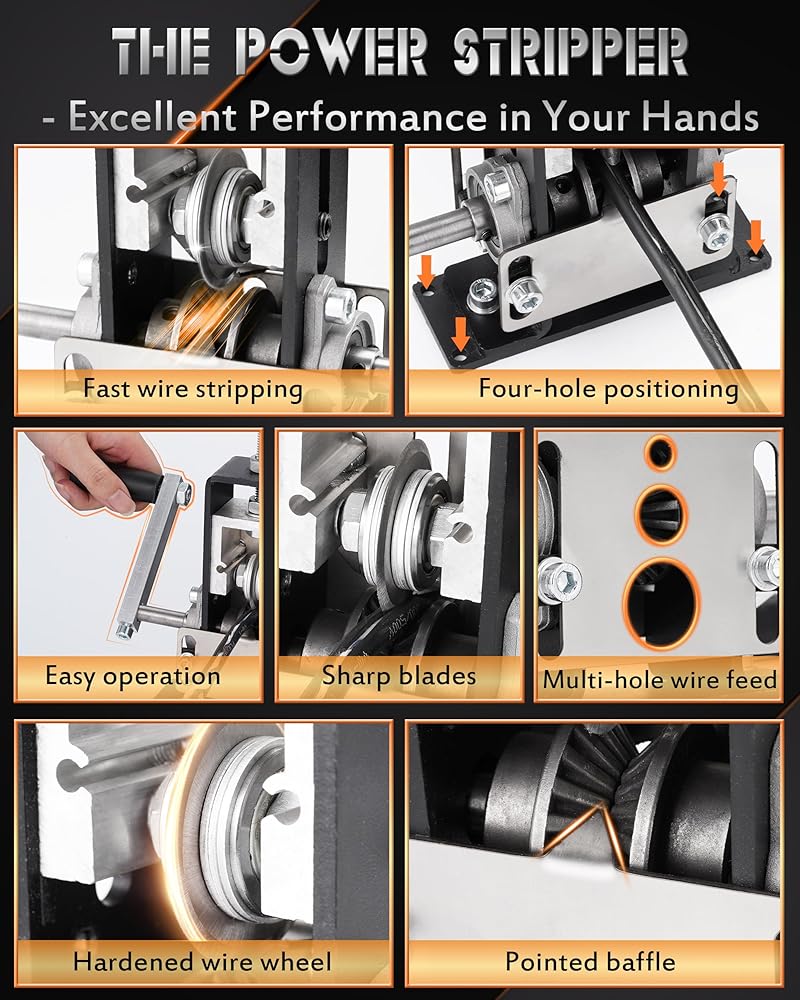 THE POWER STRIPPER

- Excellent Performance in Your Hands

Fast wire stripping

Four-hole positioning

Easy operation

Sharp blades

Multi-hole wire feed

Hardened wire wheel

Pointed baffle