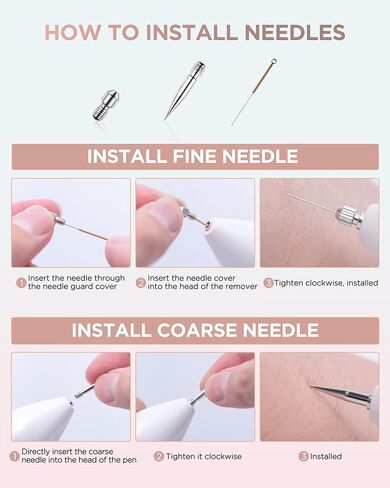 HOW TO INSTALL NEEDLES

INSTALL FINE NEEDLE

1 Insert the needle through the needle guard cover

2 Insert the needle cover into the head of the remover

3 Tighten clockwise, installed

INSTALL COARSE NEEDLE

1 Directly insert the coarse needle into the head of the pen

2 Tighten it clockwise

3 Installed