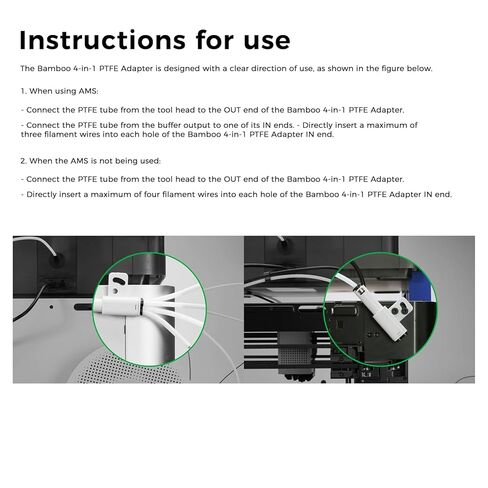 Instructions for use

The Bamboo 4-in-1 PTFE Adapter is designed with a clear direction of use, as shown in the figure below.

1. When using AMS:

- Connect the PTFE tube from the tool head to the OUT end of the Bamboo 4-in-1 PTFE Adapter.

- Connect the PTFE tube from the buffer output to one of its IN ends. - Directly insert a maximum of three filament wires into each hole of the Bamboo 4-in-1 PTFE Adapter IN end.

2. When the AMS is not being used:

- Connect the PTFE tube from the tool head to the OUT end of the Bamboo 4-in-1 PTFE Adapter.

- Directly insert a maximum of four filament wires into each hole of the Bamboo 4-in-1 PTFE Adapter IN end.