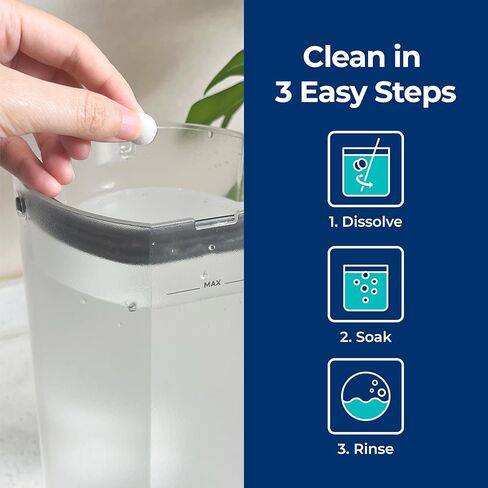 MAX

Clean in
3 Easy Steps

1. Dissolve

2. Soak

3. Rinse