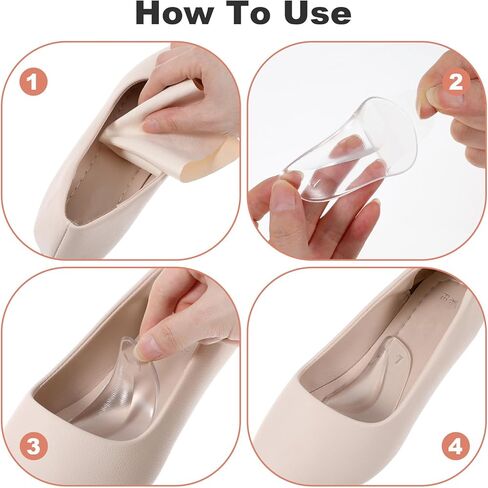 How To Use

1

2

3

4