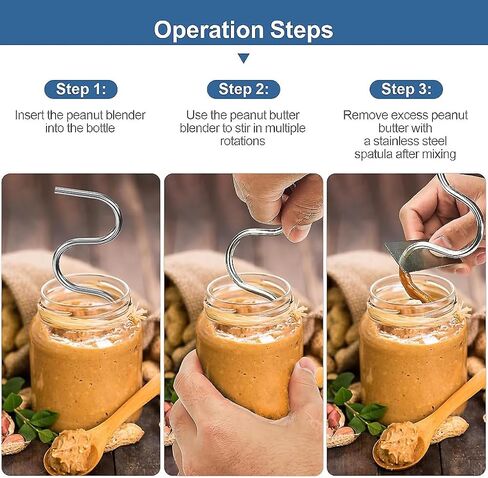 Operation Steps

Step 1:

Insert the peanut blender into the bottle

Step 2:

Use the peanut butter blender to stir in multiple rotations

Step 3:

Remove excess peanut butter with a stainless steel spatula after mixing