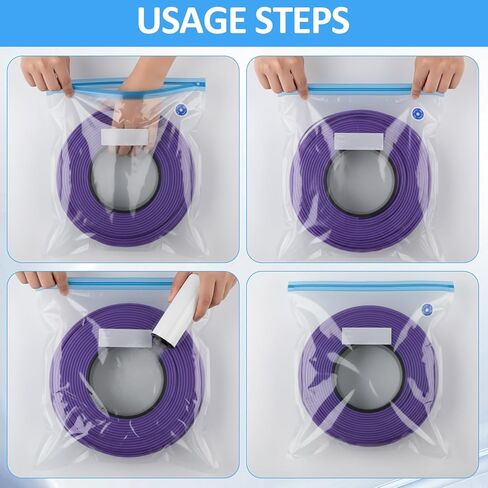 USAGE STEPS