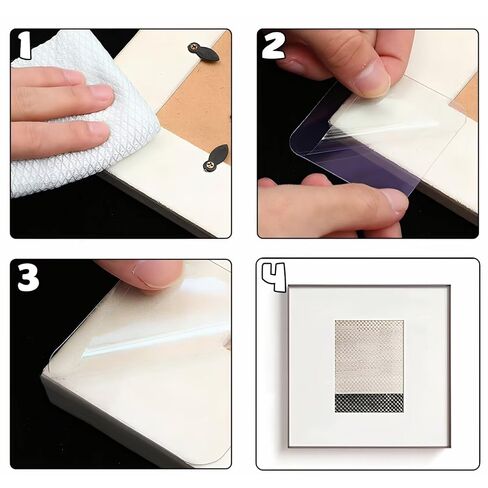 1

2

3

4