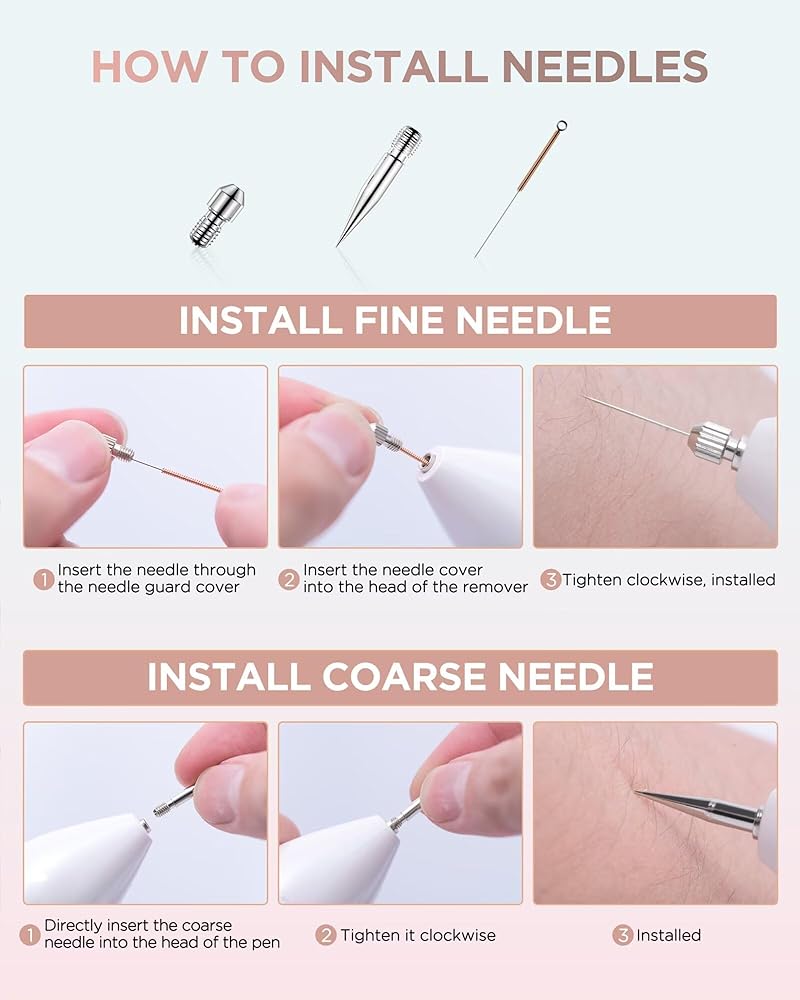 HOW TO INSTALL NEEDLES

INSTALL FINE NEEDLE

1 Insert the needle through the needle guard cover

2 Insert the needle cover into the head of the remover

3 Tighten clockwise, installed

INSTALL COARSE NEEDLE

1 Directly insert the coarse needle into the head of the pen

2 Tighten it clockwise

3 Installed