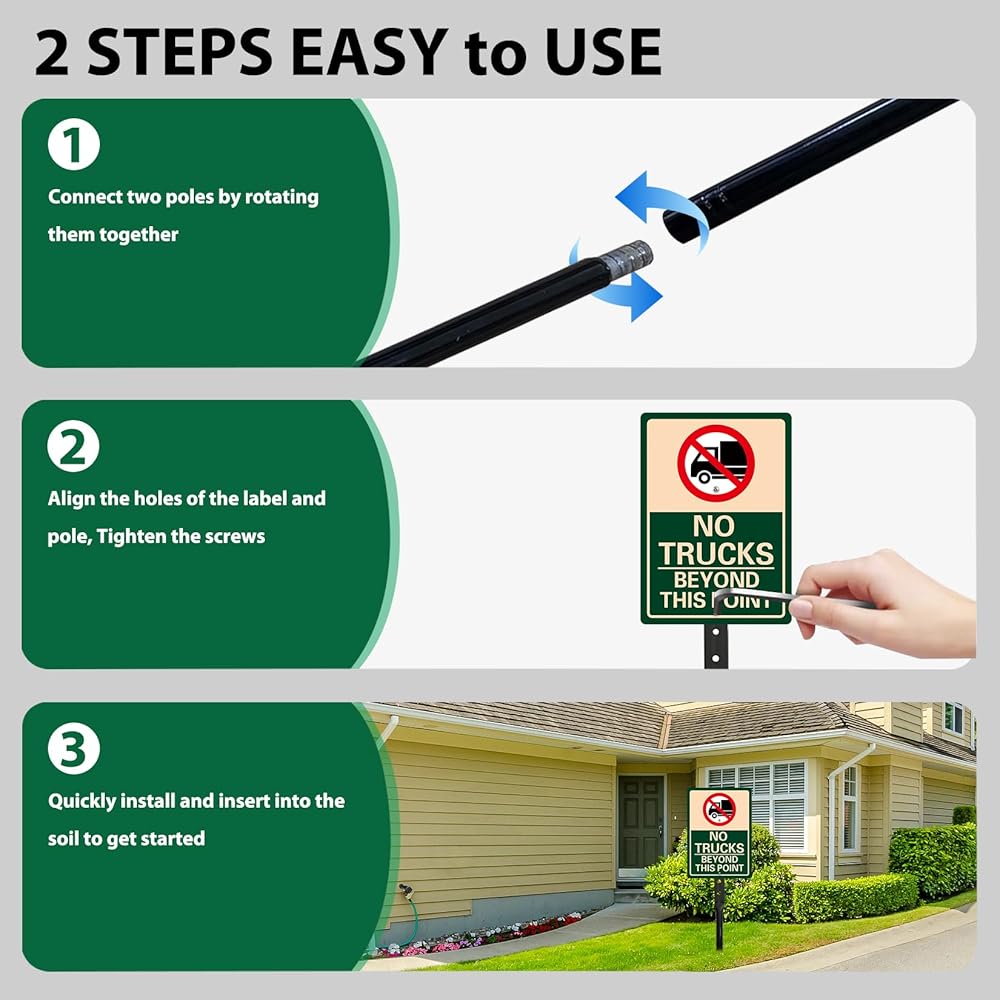 2 STEPS EASY to USE

1

Connect two poles by rotating them together

2

Align the holes of the label and pole, Tighten the screws

NO TRUCKS BEYOND THIS POINT

3

Quickly install and insert into the soil to get started

NO TRUCKS BEYOND THIS POINT