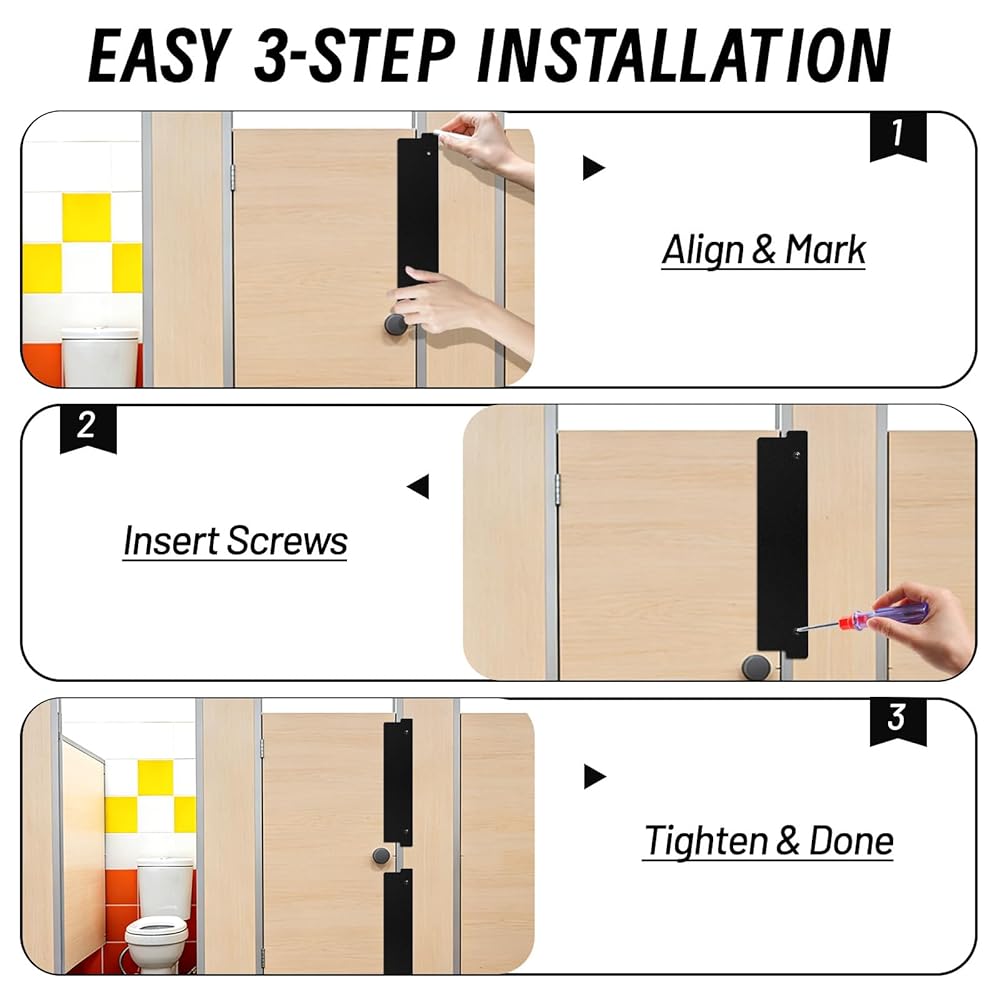 EASY 3-STEP INSTALLATION

1

Align & Mark

2

Insert Screws

3

Tighten & Done