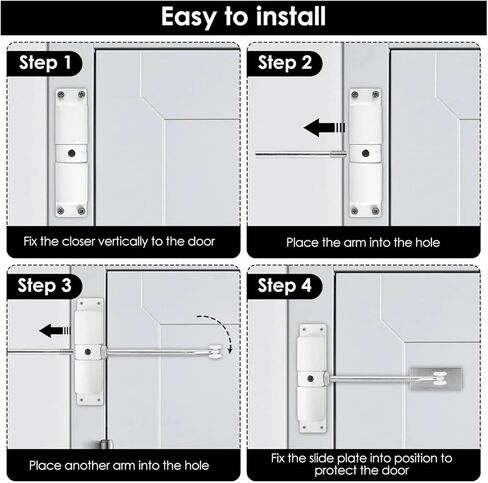 Easy to install

Step 1

Fix the closer vertically to the door

Step 2

Place the arm into the hole

Step 3

Place another arm into the hole

Step 4

Fix the slide plate into position to protect the door