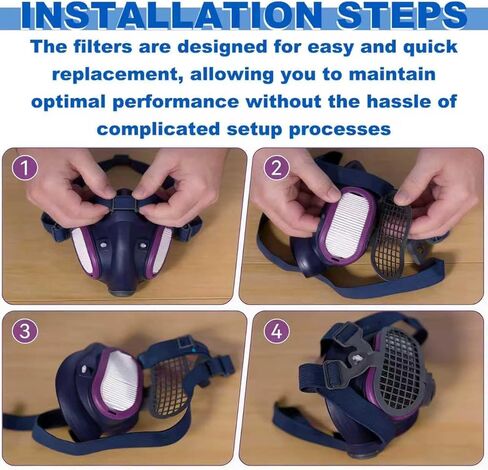 INSTALLATION STEPS

The filters are designed for easy and quick replacement, allowing you to maintain optimal performance without the hassle of complicated setup processes

1

2

3

4