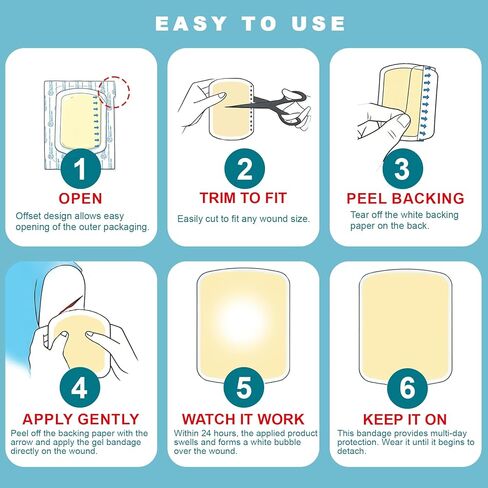 EASY TO USE

1
OPEN
Offset design allows easy opening of the outer packaging.

2
TRIM TO FIT
Easily cut to fit any wound size.

3
PEEL BACKING
Tear off the white backing paper on the back.

4
APPLY GENTLY
Peel off the backing paper with the arrow and apply the gel bandage directly on the wound.

5
WATCH IT WORK
Within 24 hours, the applied product swells and forms a white bubble over the wound.

6
KEEP IT ON
This bandage provides multi-day protection. Wear it until it begins to detach.