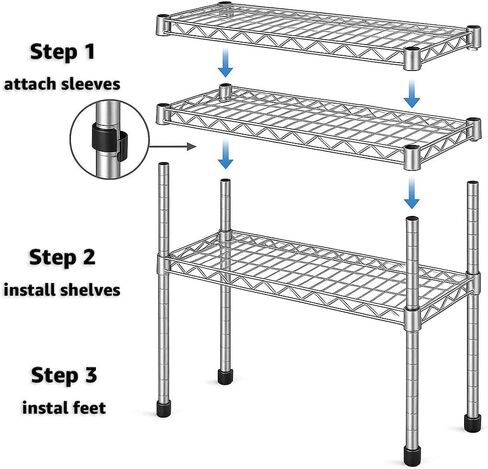 Step 1
attach sleeves

Step 2
install shelves

Step 3
instal feet