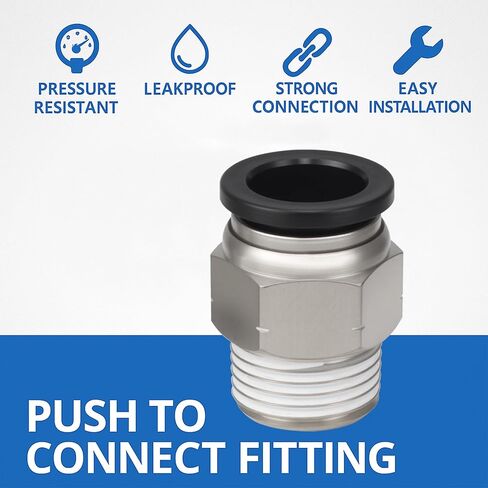 PRESSURE RESISTANT

LEAKPROOF

STRONG CONNECTION

EASY INSTALLATION

PUSH TO CONNECT FITTING