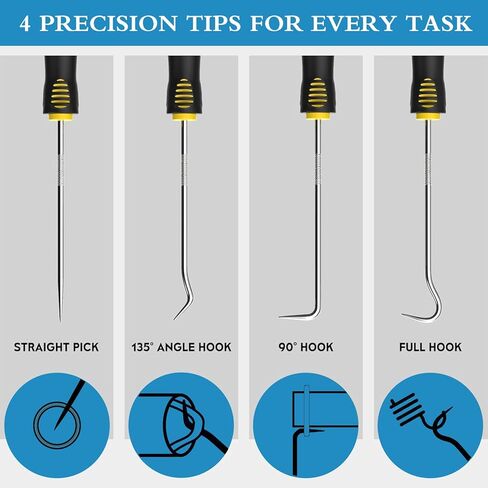 4 PRECISION TIPS FOR EVERY TASK

STRAIGHT PICK

135° ANGLE HOOK

90° HOOK

FULL HOOK