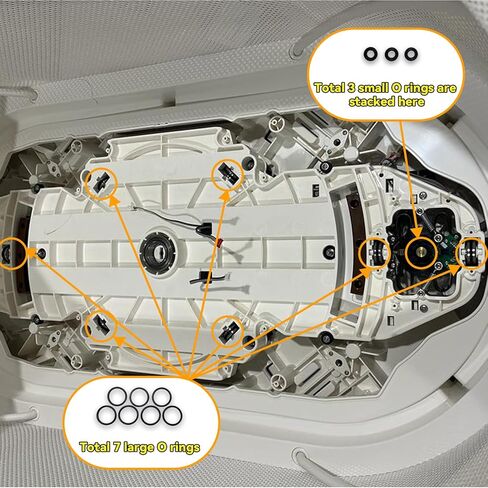 Total 3 small O rings are stacked here

Total 7 large O rings