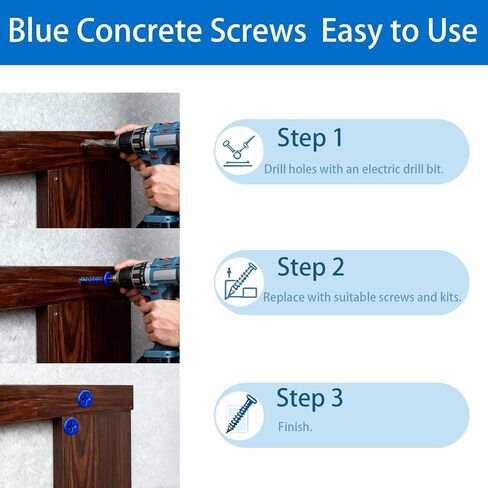 Blue Concrete Screws Easy to Use

Step 1
Drill holes with an electric drill bit.

Step 2
Replace with suitable screws and kits.

Step 3
Finish.